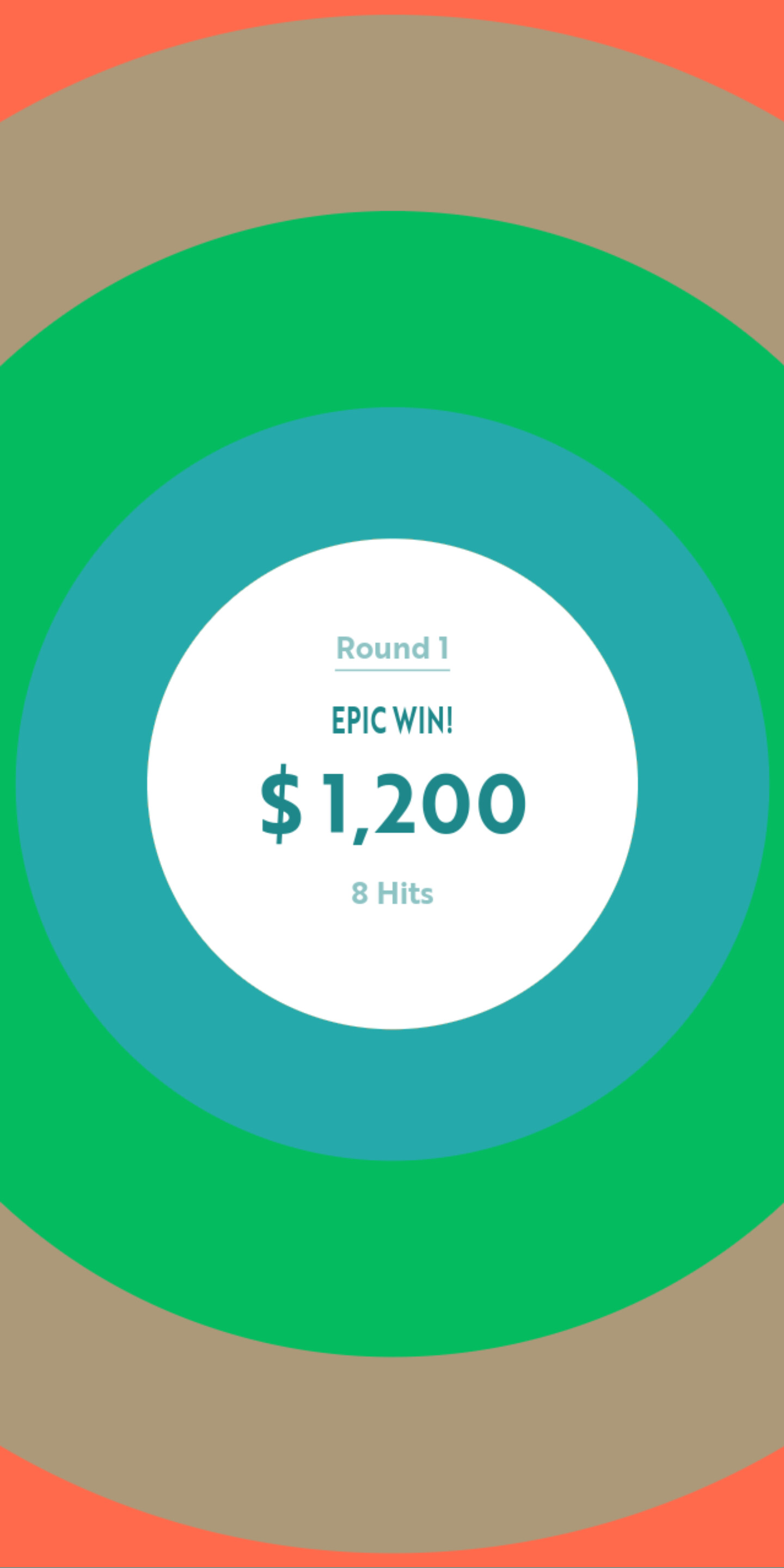 Round 1

EPIC WIN!

$1,200

8 Hits